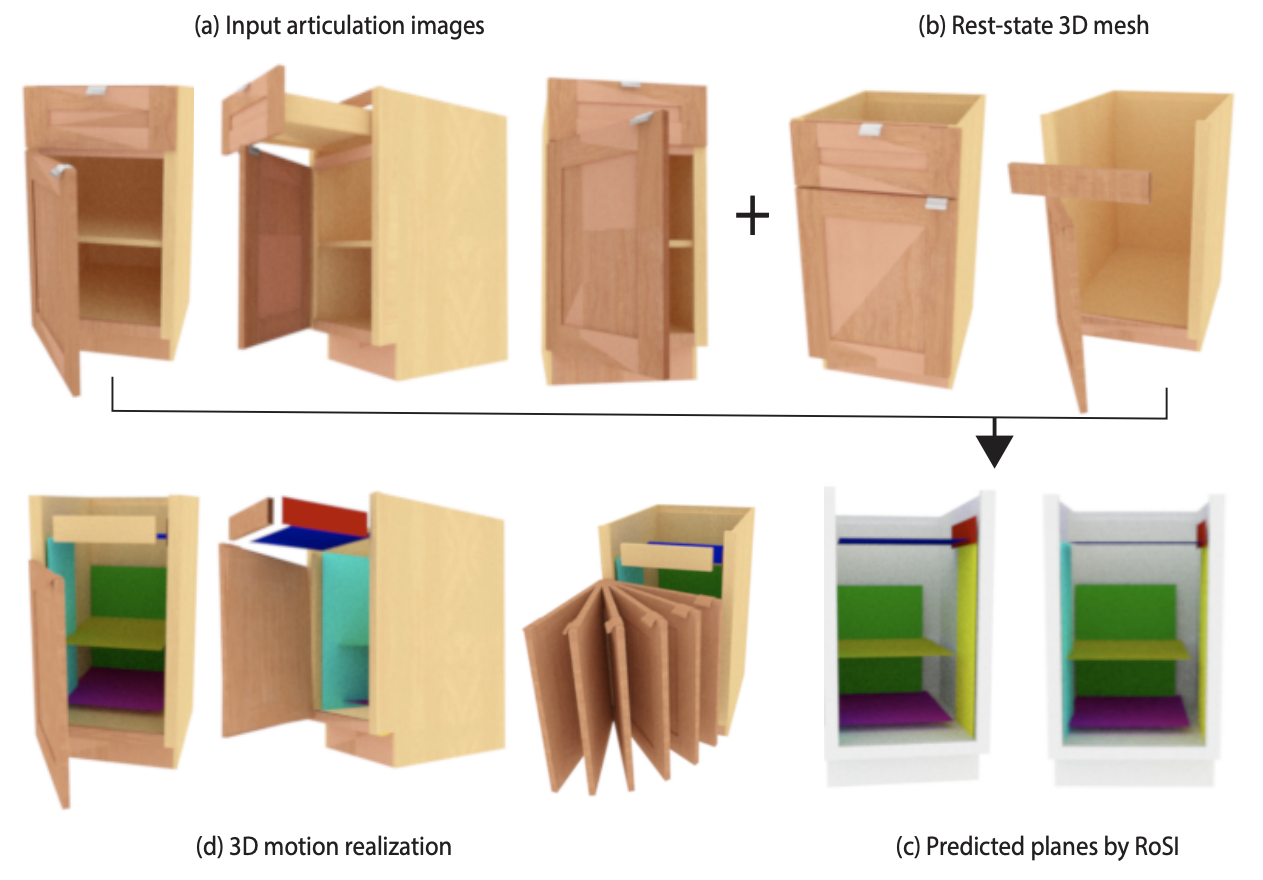 (a) Input articulation images

(b) Rest-state 3D mesh

+

(d) 3D motion realization

(c) Predicted planes by RoSI