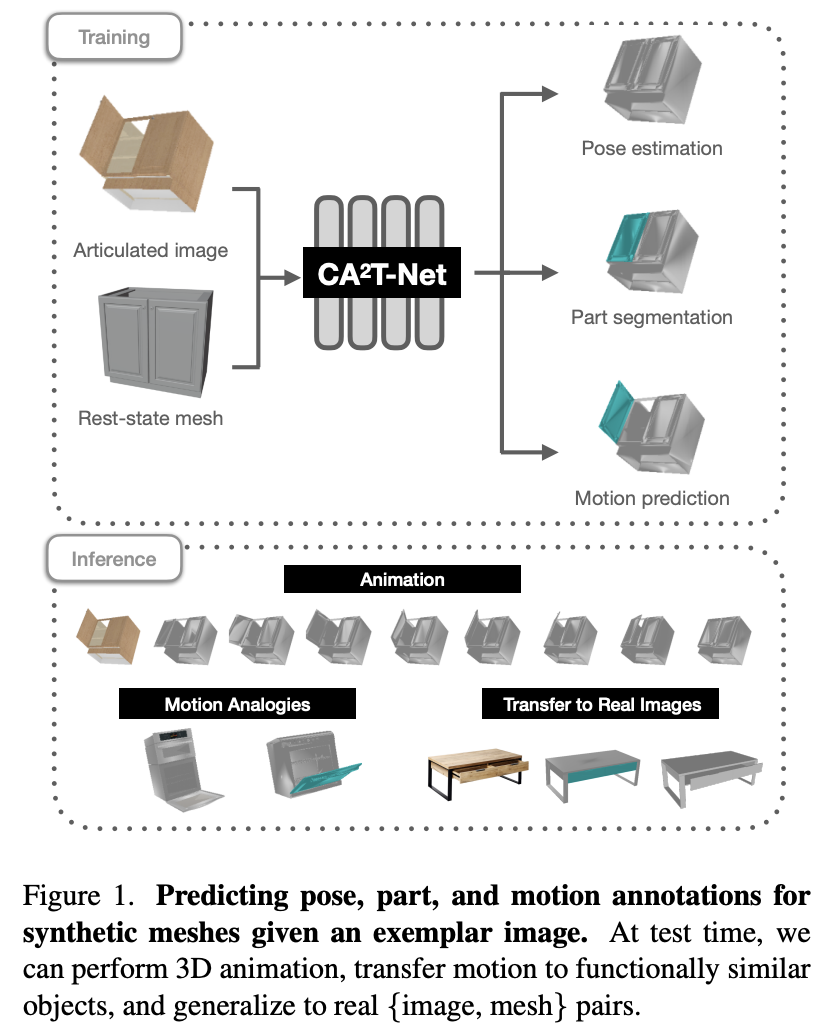 Training

Articulated image

Rest-state mesh

CA²T-Net

Pose estimation

Part segmentation

Motion prediction

Inference

Animation

Motion Analogies

Transfer to Real Images

Figure 1. **Predicting pose, part, and motion annotations for synthetic meshes given an exemplar image.** At test time, we can perform 3D animation, transfer motion to functionally similar objects, and generalize to real {image, mesh} pairs.